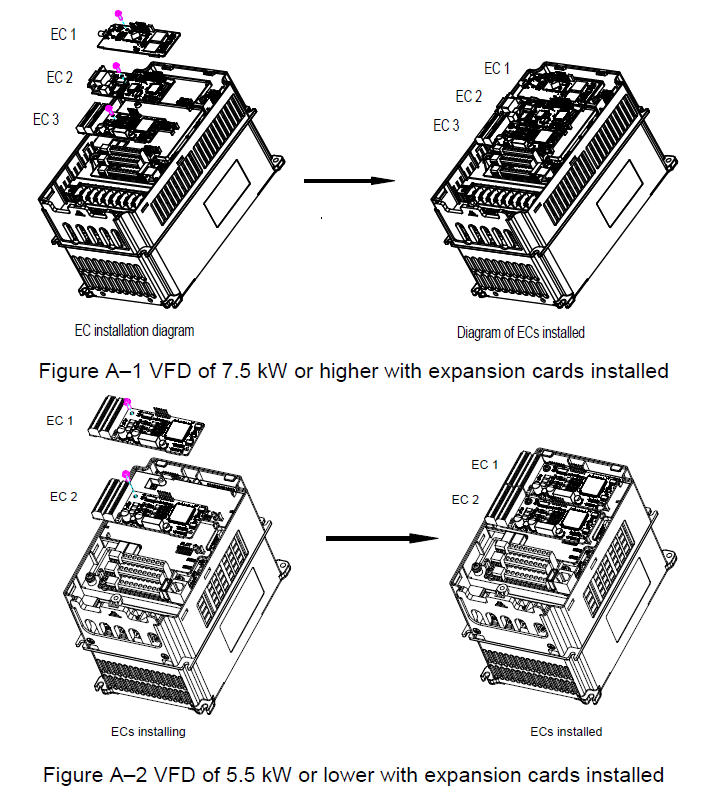 EC 1
EC 2
EC 3

EC 1
EC 2
EC 3

EC installation diagram

Diagram of ECs installed

Figure A–1 VFD of 7.5 kW or higher with expansion cards installed

EC 1
EC 2

EC 1
EC 2

ECs installing

ECs installed

Figure A–2 VFD of 5.5 kW or lower with expansion cards installed